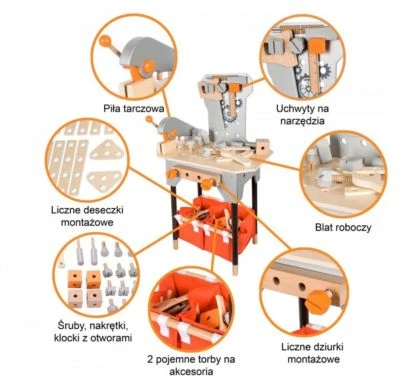 Piła tarczowa

Uchwyty na narzędzia

Liczne deseczki montażowe

Blat roboczy

Śruby, nakrętki, klocki z otworami

2 pojemne torby na akcesoria

Liczne dziurki montażowe